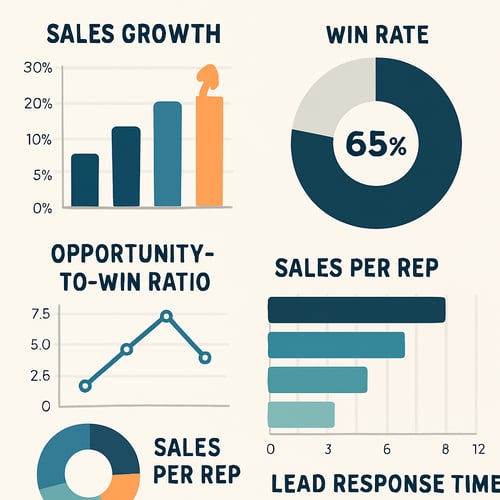 SALES GROWTH

30%
20%
10%
5%
0%

WIN RATE

65%

OPPORTUNITY-TO-WIN RATIO

7.5
5.0
2.5
0

SALES PER REP

0
3
6
8
12

SALES PER REP

LEAD RESPONSE TIME